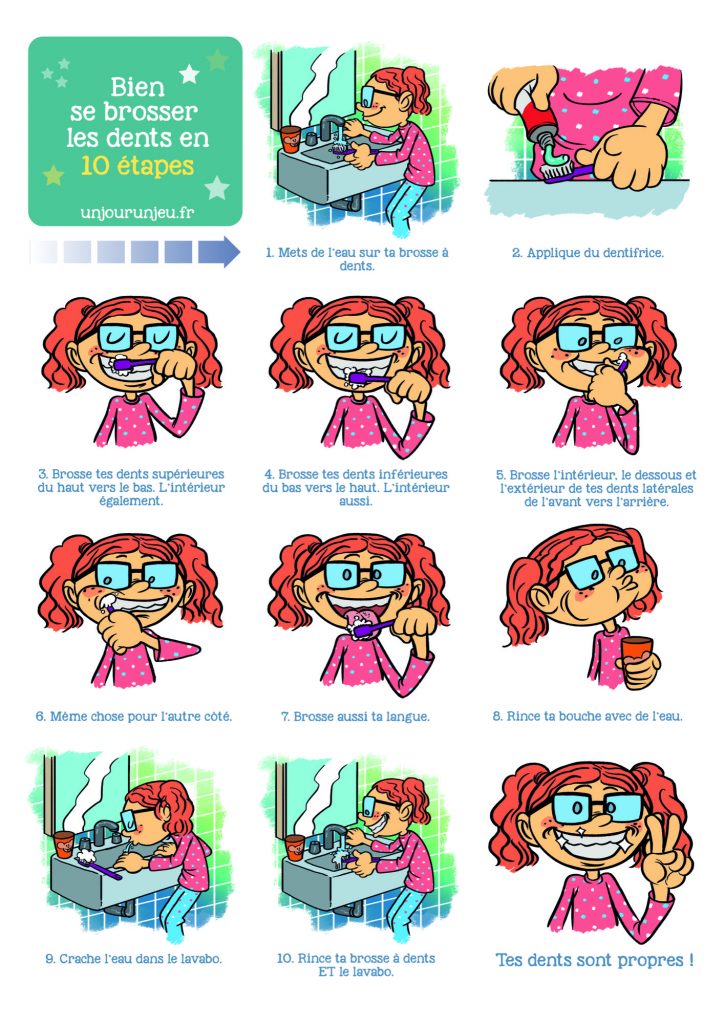 Bien se brosser les dents en 10 étapes

unjourunjeu.fr

1. Mets de l'eau sur ta brosse à dents.

2. Applique du dentifrice.

3. Brosse tes dents supérieures du haut vers le bas. L'intérieur également.

4. Brosse tes dents inférieures du bas vers le haut. L'intérieur aussi.

5. Brosse l'intérieur, le dessous et l'extérieur de tes dents latérales de l'avant vers l'arrière.

6. Même chose pour l'autre côté.

7. Brosse aussi ta langue.

8. Rince ta bouche avec de l'eau.

9. Crache l'eau dans le lavabo.

10. Rince ta brosse à dents ET le lavabo.

Tes dents sont propres !