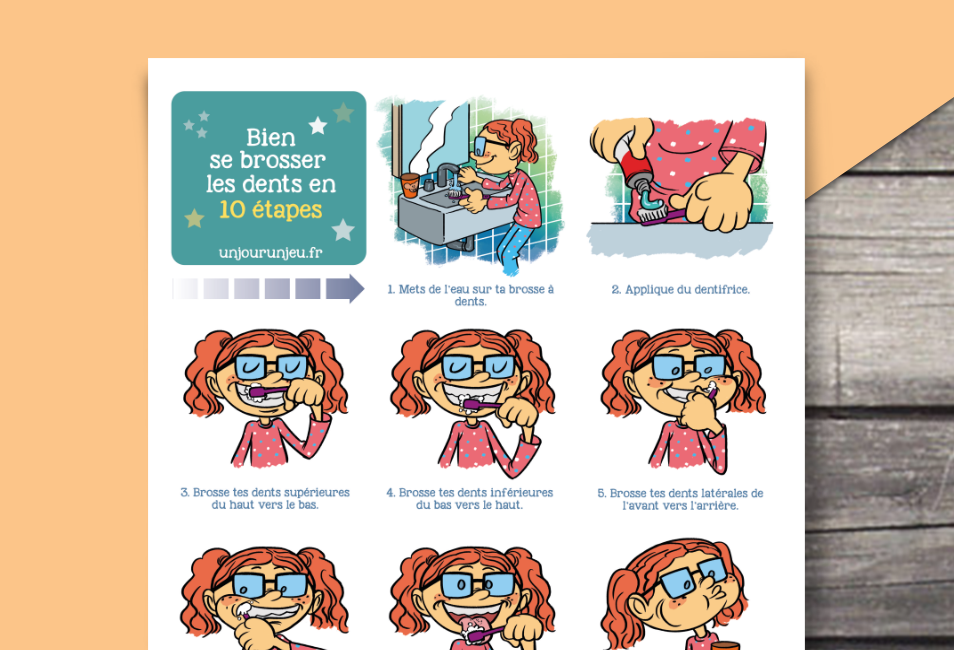 Bien se brosser les dents en 10 étapes

unjourunjeu.fr

1. Mets de l'eau sur ta brosse à dents.

2. Applique du dentifrice.

3. Brosse tes dents supérieures du haut vers le bas.

4. Brosse tes dents inférieures du bas vers le haut.

5. Brosse tes dents latérales de l'avant vers l'arrière.